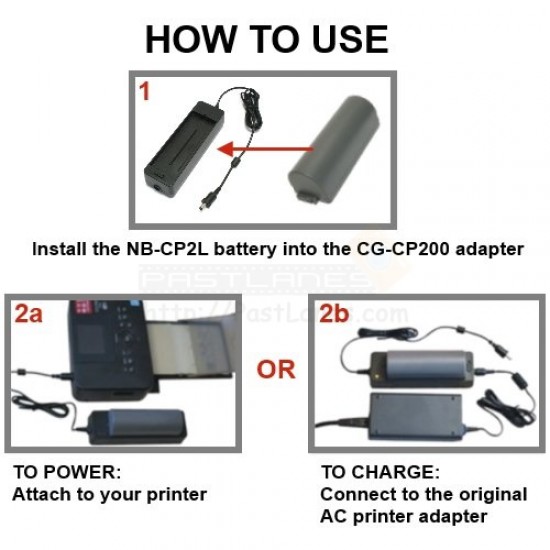 HOW TO USE

1

Install the NB-CP2L battery into the CG-CP200 adapter

PASTLANES
http://PastLanes.com

2a

OR

2b

TO POWER:
Attach to your printer

TO CHARGE:
Connect to the original AC printer adapter