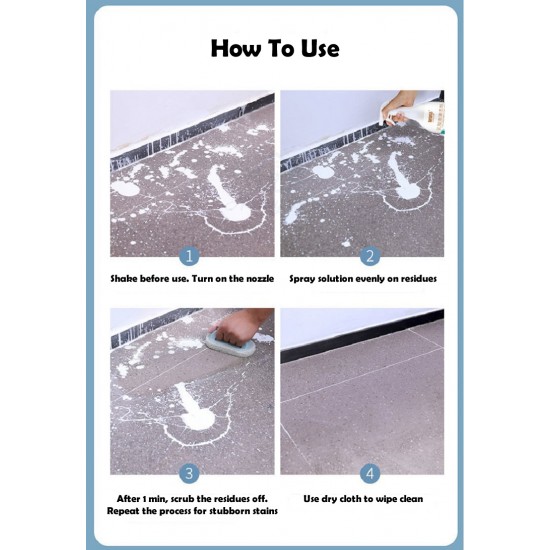 How To Use

1

Shake before use. Turn on the nozzle

2

Spray solution evenly on residues

3

After 1 min, scrub the residues off. Repeat the process for stubborn stains

4

Use dry cloth to wipe clean